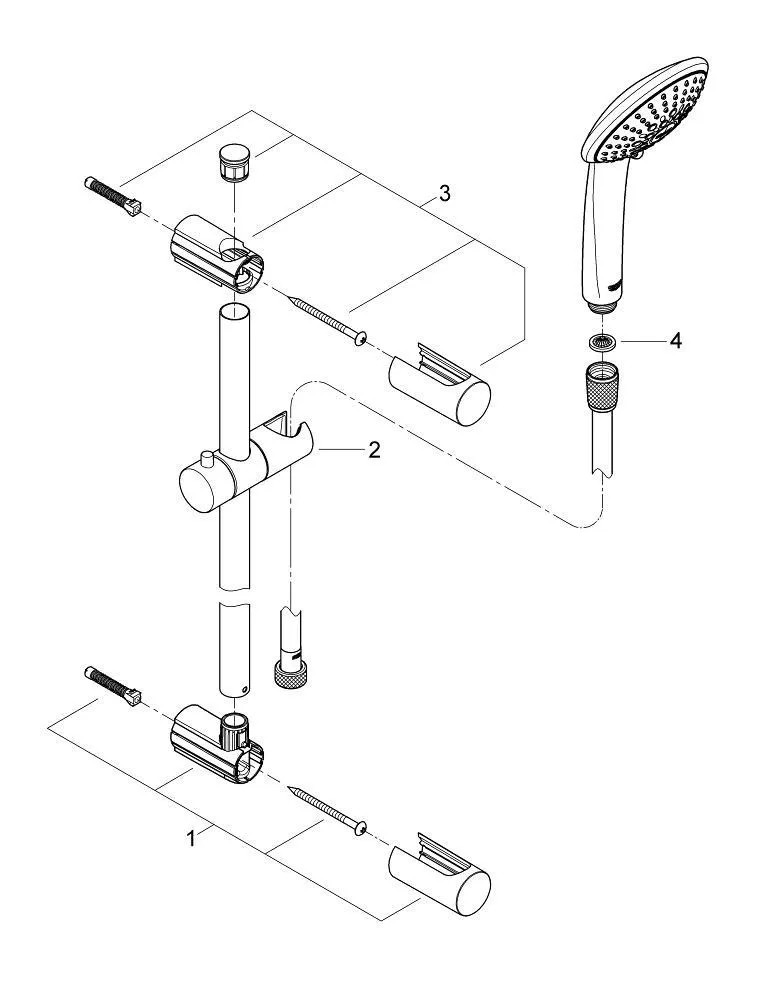 3
4
2
1