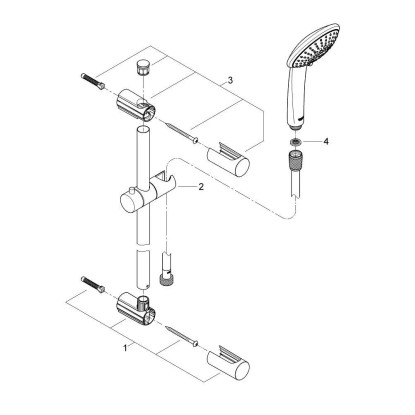 3
4
2
1