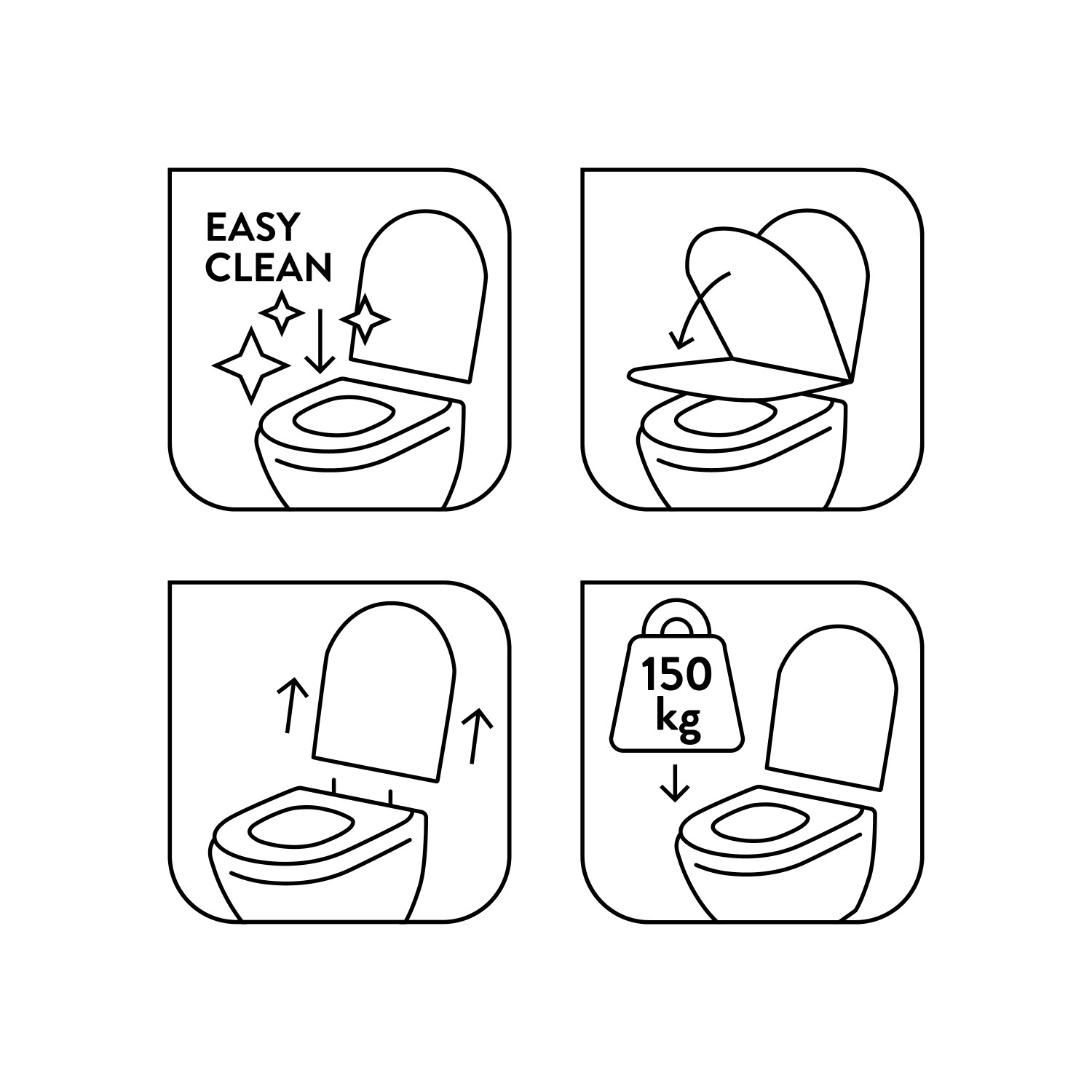 EASY CLEAN

150 kg