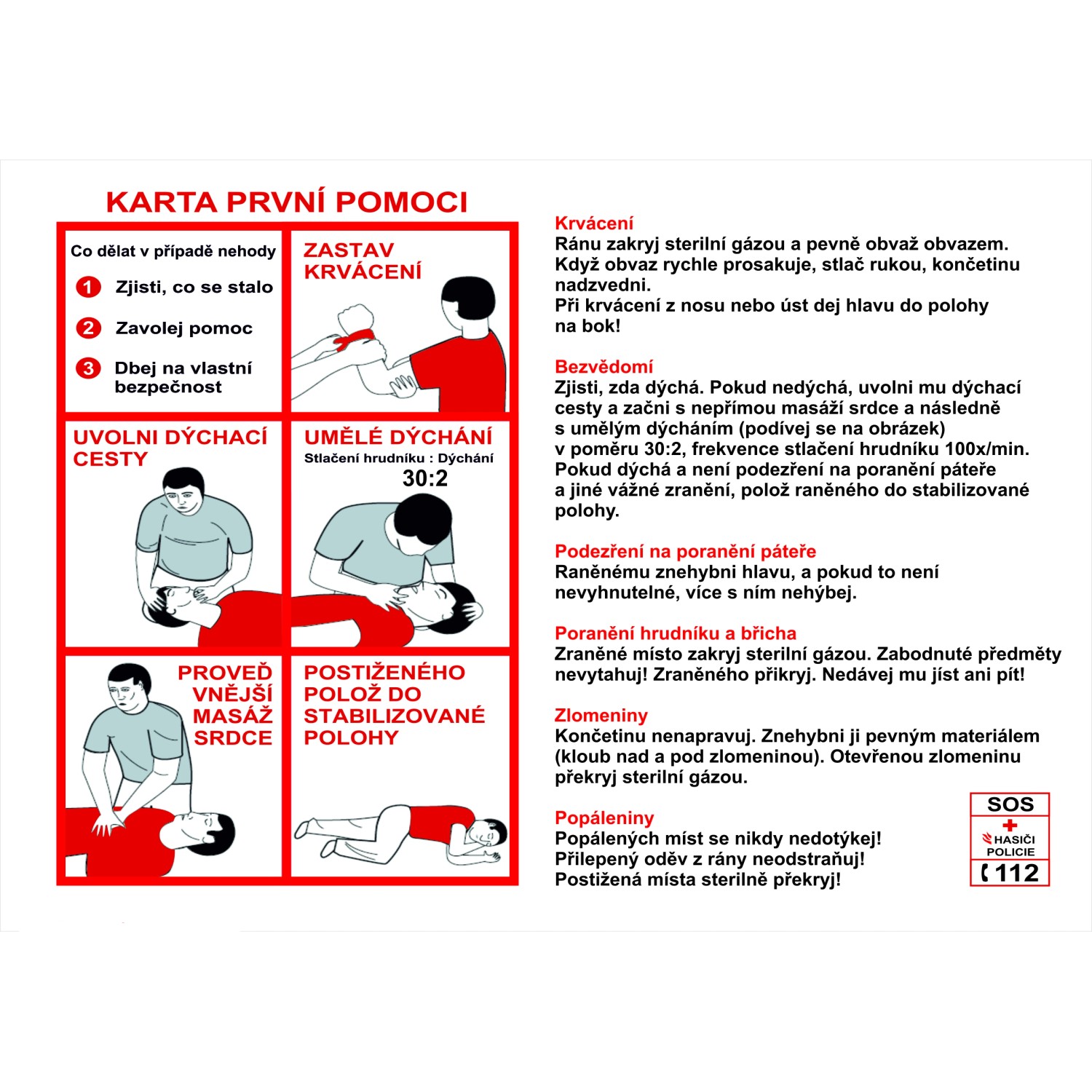 KARTA PRVNÍ POMOCI

Co dělat v případě nehody

1 Zjisti, co se stalo

2 Zavolej pomoc

3 Dbej na vlastní bezpečnost

ZASTAV KRVÁCENÍ

UVOLNI DÝCHACÍ CESTY

UMĚLÉ DÝCHÁNÍ

Stlačení hrudníku : Dýchání

30:2

PROVEĎ VNĚJŠÍ MASÁŽ SRDCE

POSTIŽENÉHO POLOŽ DO STABILIZOVANÉ POLOHY

Krvácení
Ránu zakryj sterilní gázou a pevně obvaž obvazem. Když obvaz rychle prosakuje, stlač rukou, končetinu nadzvedni.
Při krvácení z nosu nebo úst dej hlavu do polohy na bok!

Bezvědomí
Zjisti, zda dýchá. Pokud nedýchá, uvolni mu dýchací cesty a začni s nepřímou masáží srdce a následně s umělým dýcháním (podívej se na obrázek) v poměru 30:2, frekvence stlačení hrudníku 100x/min. Pokud dýchá a není podezření na poranění páteře a jiné vážné zranění, polož raněného do stabilizované polohy.

Podezření na poranění páteře
Raněnému znehybni hlavu, a pokud to není nevyhnutelné, více s ním nehýbej.

Poranění hrudníku a břicha
Zraněné místo zakryj sterilní gázou. Zabodnuté předměty nevytahuj! Zraněného přikryj. Nedávej mu jíst ani pít!

Zlomeniny
Končetinu nenapravuj. Znehybni ji pevným materiálem (kloub nad a pod zlomeninou). Otevřenou zlomeninu překryj sterilní gázou.

Popáleniny
Popálených míst se nikdy nedotýkej!
Přilepený oděv z rány neodstraňuj!
Postižená místa sterilně překryj!

SOS
HASIČI
POLICIE
112