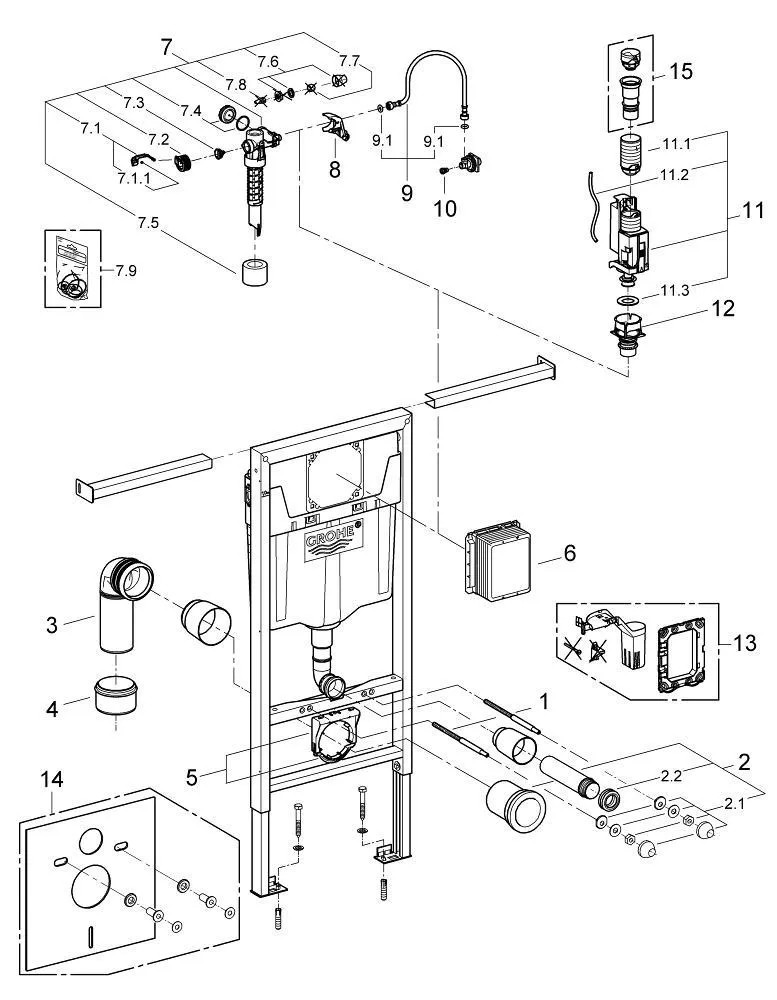 7
7.6
7.7
7.8
7.3
7.4
7.1
7.2
7.1.1
7.5
7.9
8
9.1
9.1
9
10
15
11.1
11.2
11
11.3
12
GROHE
6
3
4
13
1
5
2
2.2
2.1
14