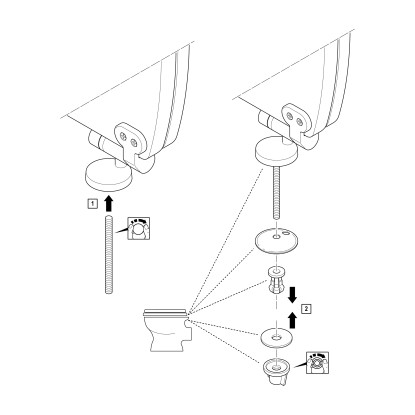 1

2