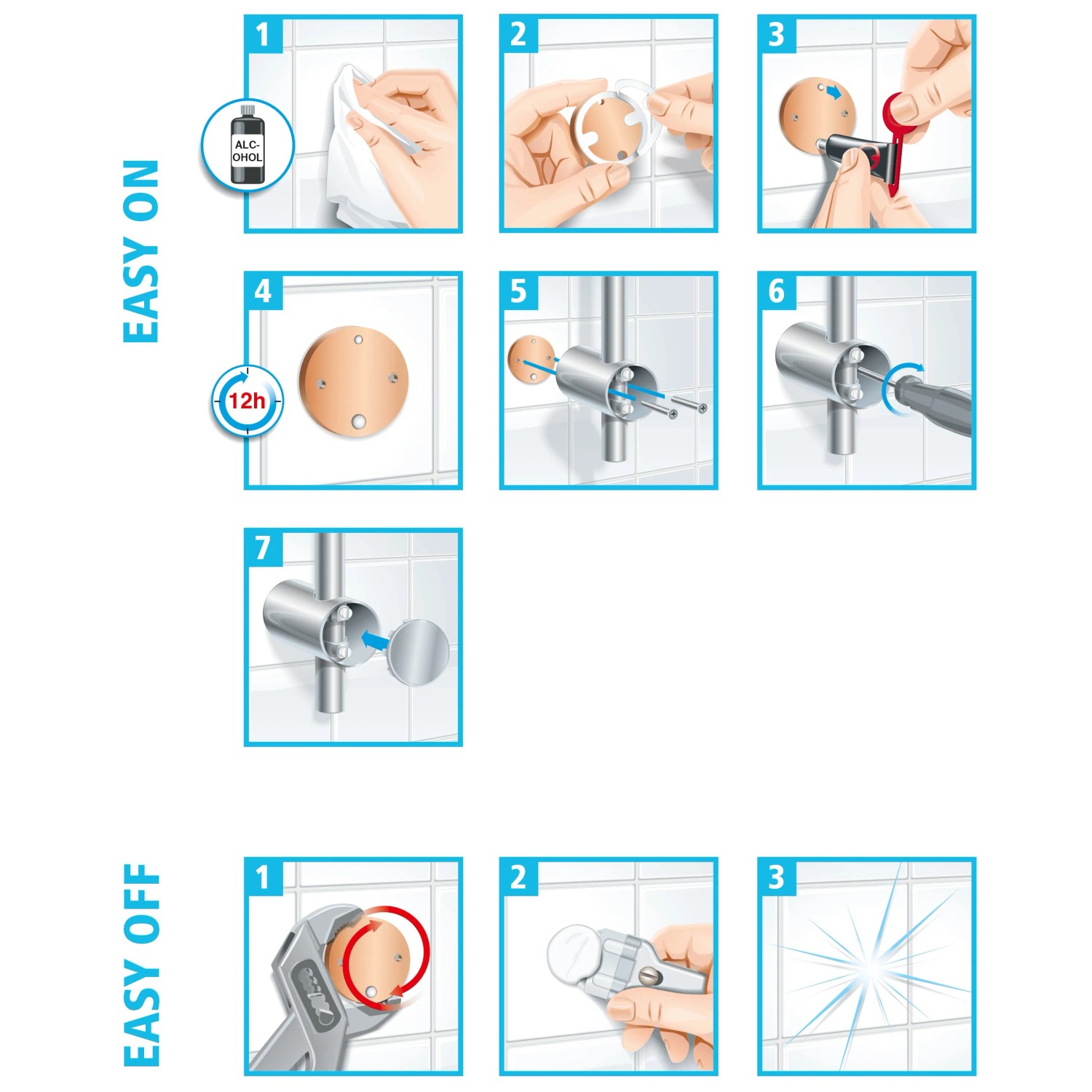 EASY ON

1

ALC-OHOL

2

3

4

12h

5

6

7

EASY OFF

1

2

3