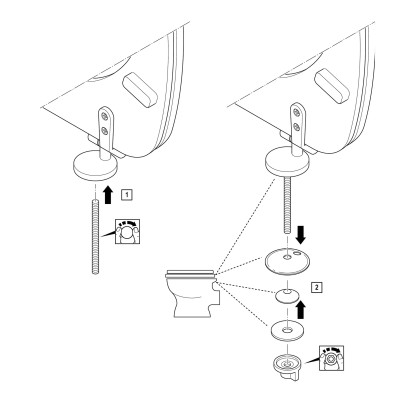 1

2