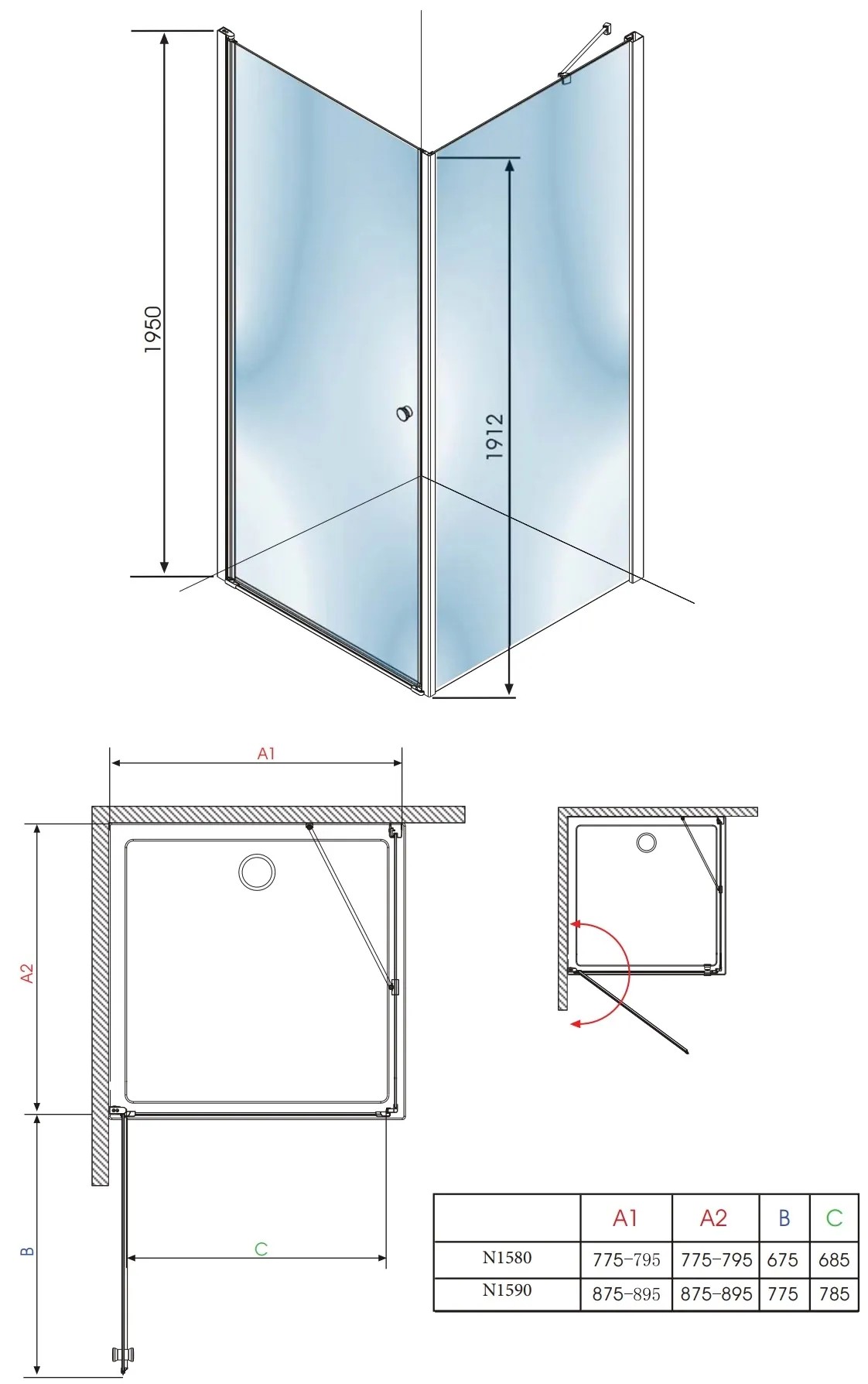 1950

1912

A1

A2

B

C

|  | A1 | A2 | B | C |
|---|---|---|---|---|
| N1580 | 775-795 | 775-795 | 675 | 685 |
| N1590 | 875-895 | 875-895 | 775 | 785 |