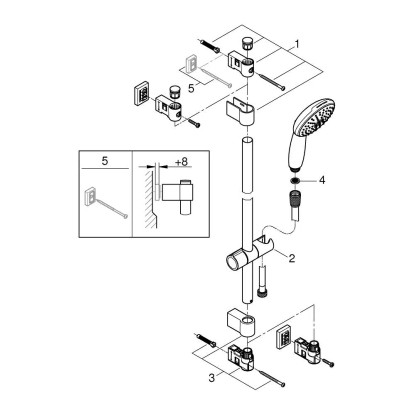 1

5

5

+8

4

2

3