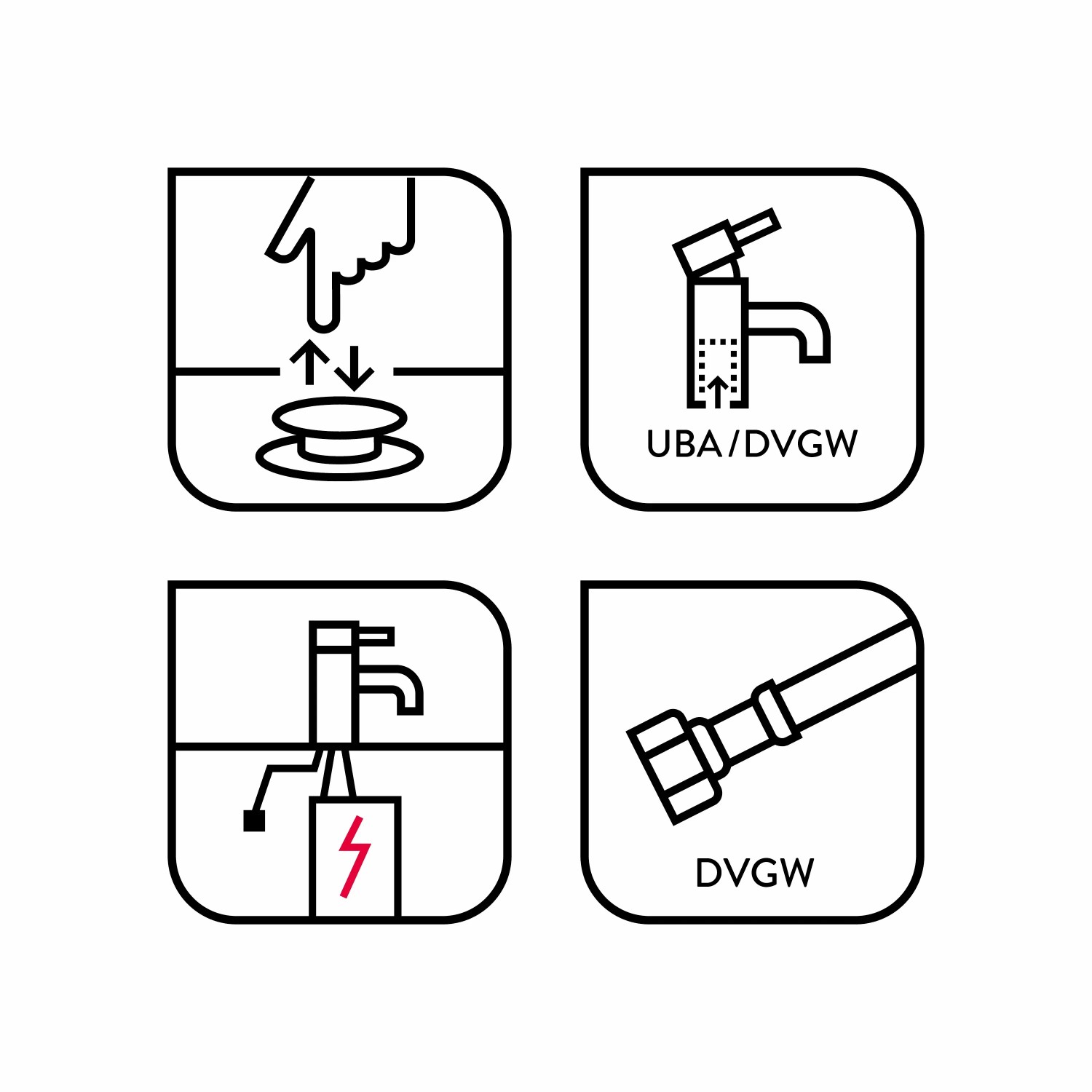 UBA/DVGW

DVGW