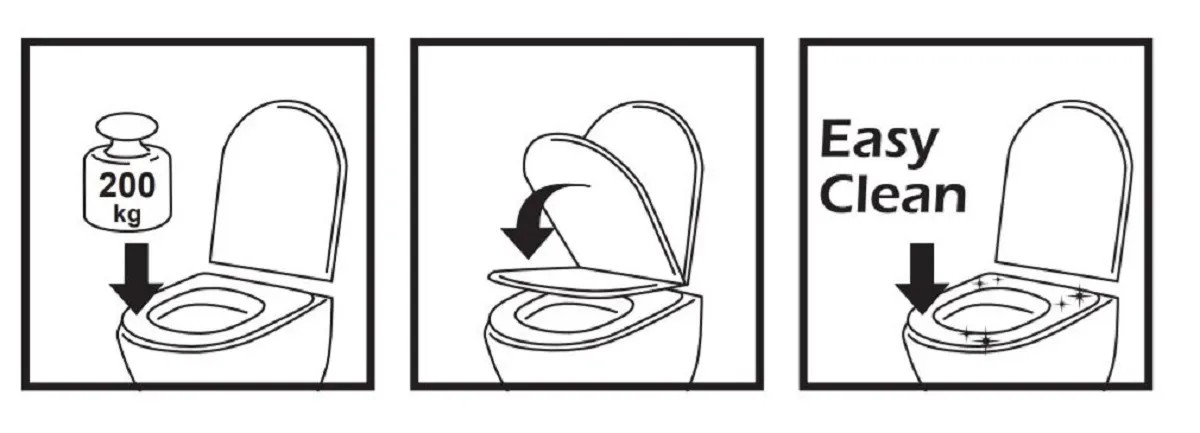 200
kg

Easy
Clean