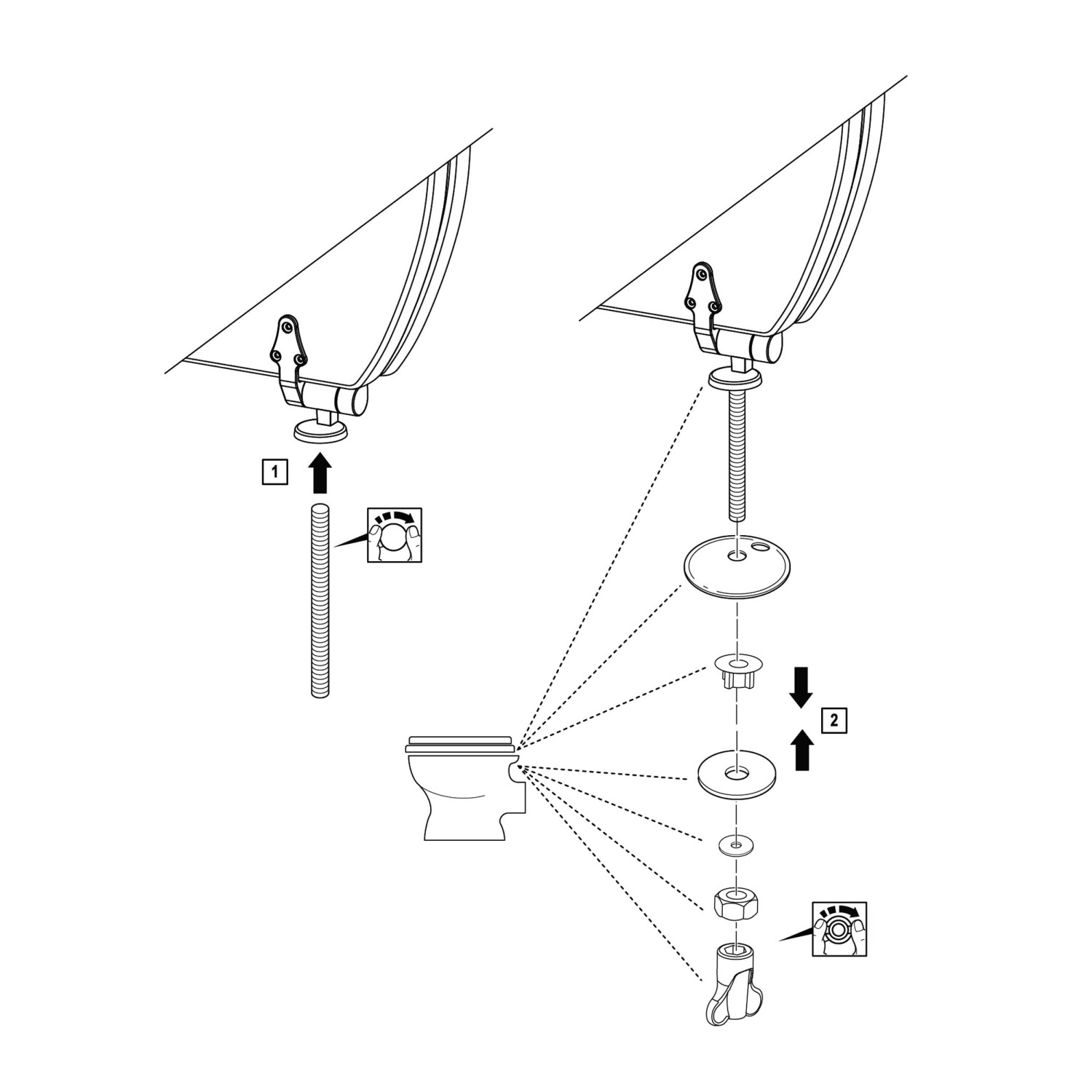 1

2