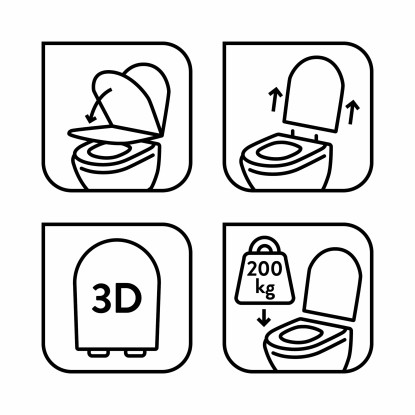 3D

200
kg