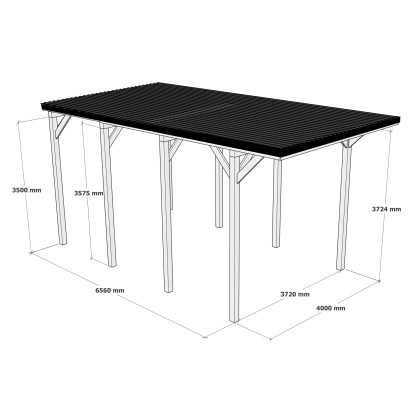 3500 mm
3575 mm
3724 mm
6560 mm
3720 mm
4000 mm