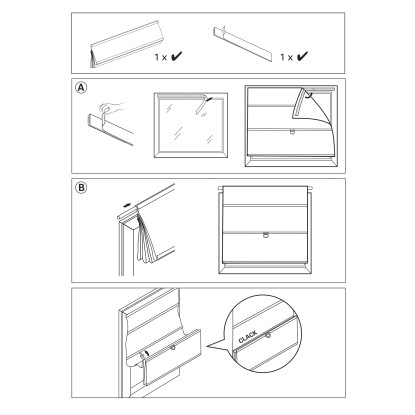 1 x ✔

1 x ✔

A

B

CLACK