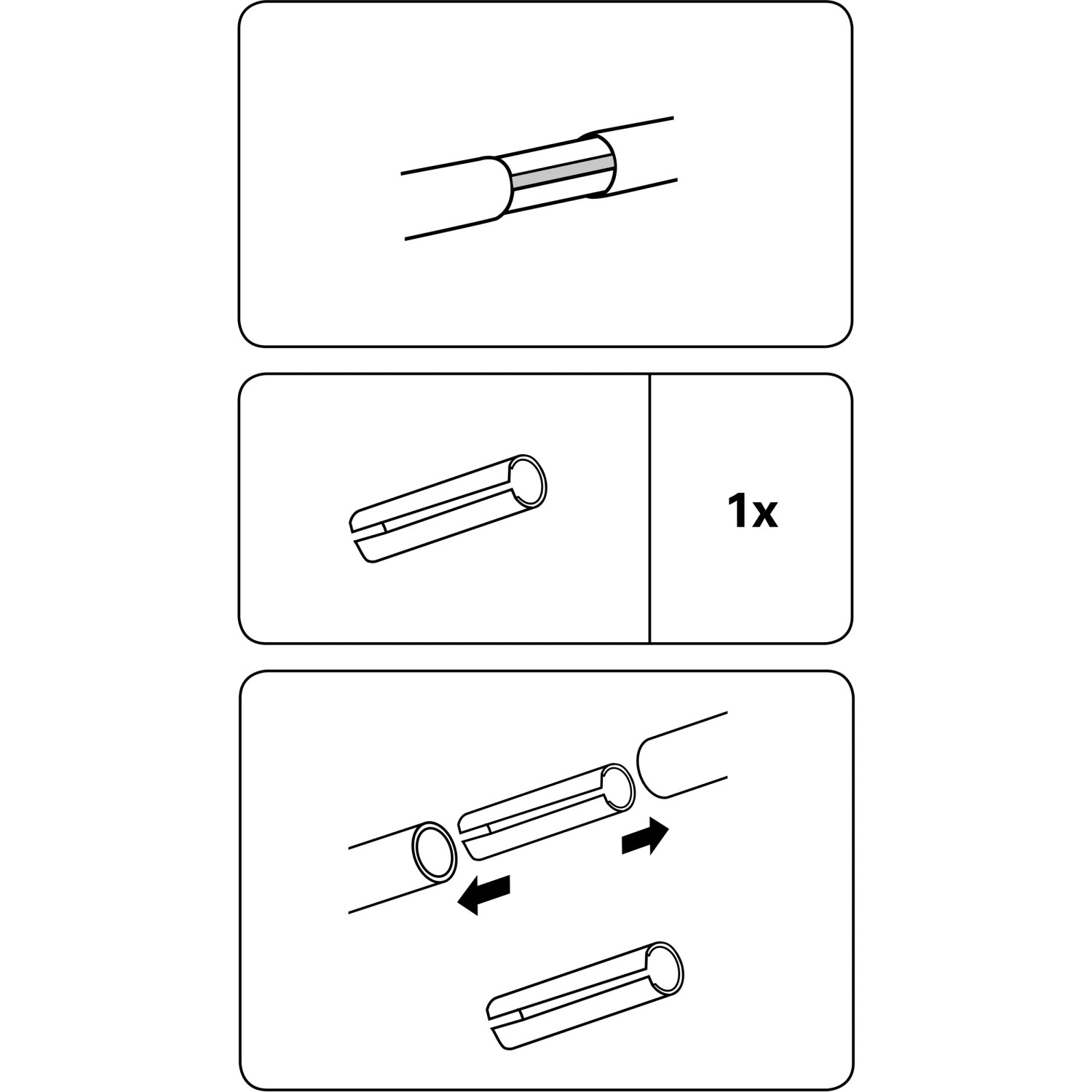 1x