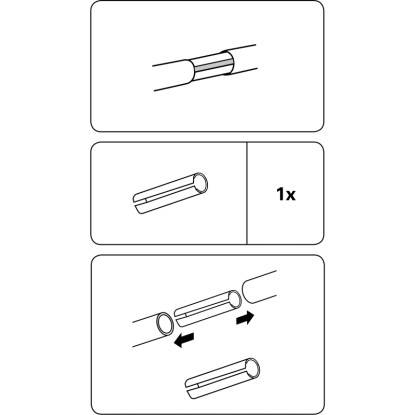 1x