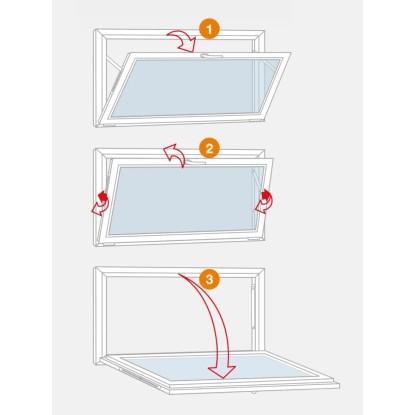 1

2

3