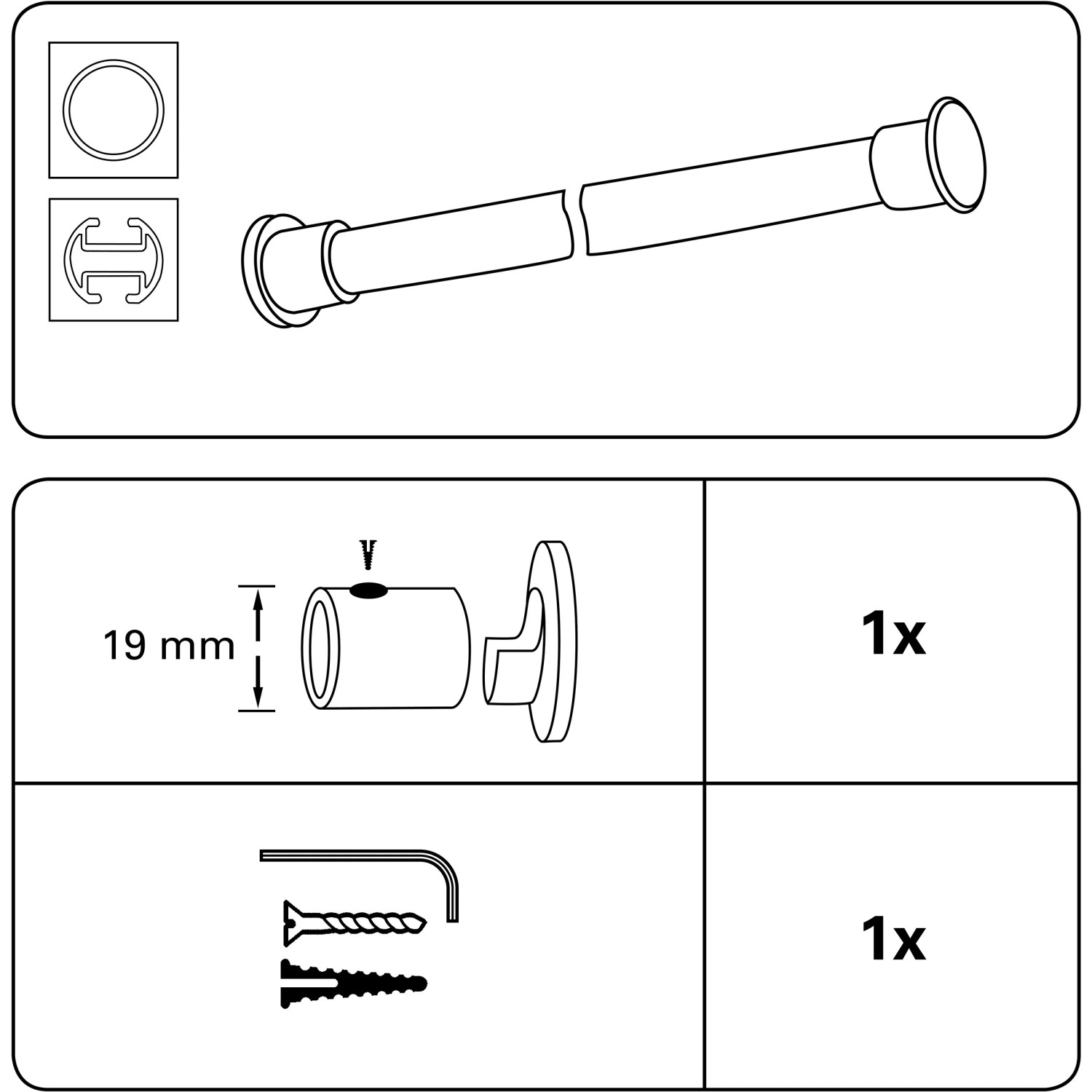 19 mm

1x

1x