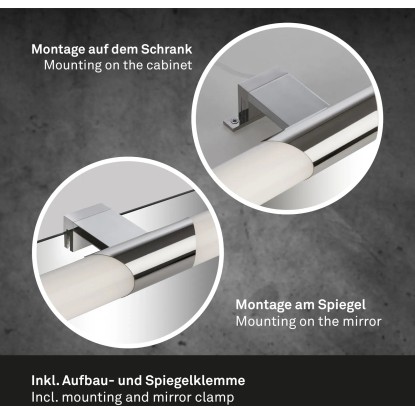 Montage auf dem Schrank
Mounting on the cabinet

Montage am Spiegel
Mounting on the mirror

Inkl. Aufbau- und Spiegelklemme
Incl. mounting and mirror clamp