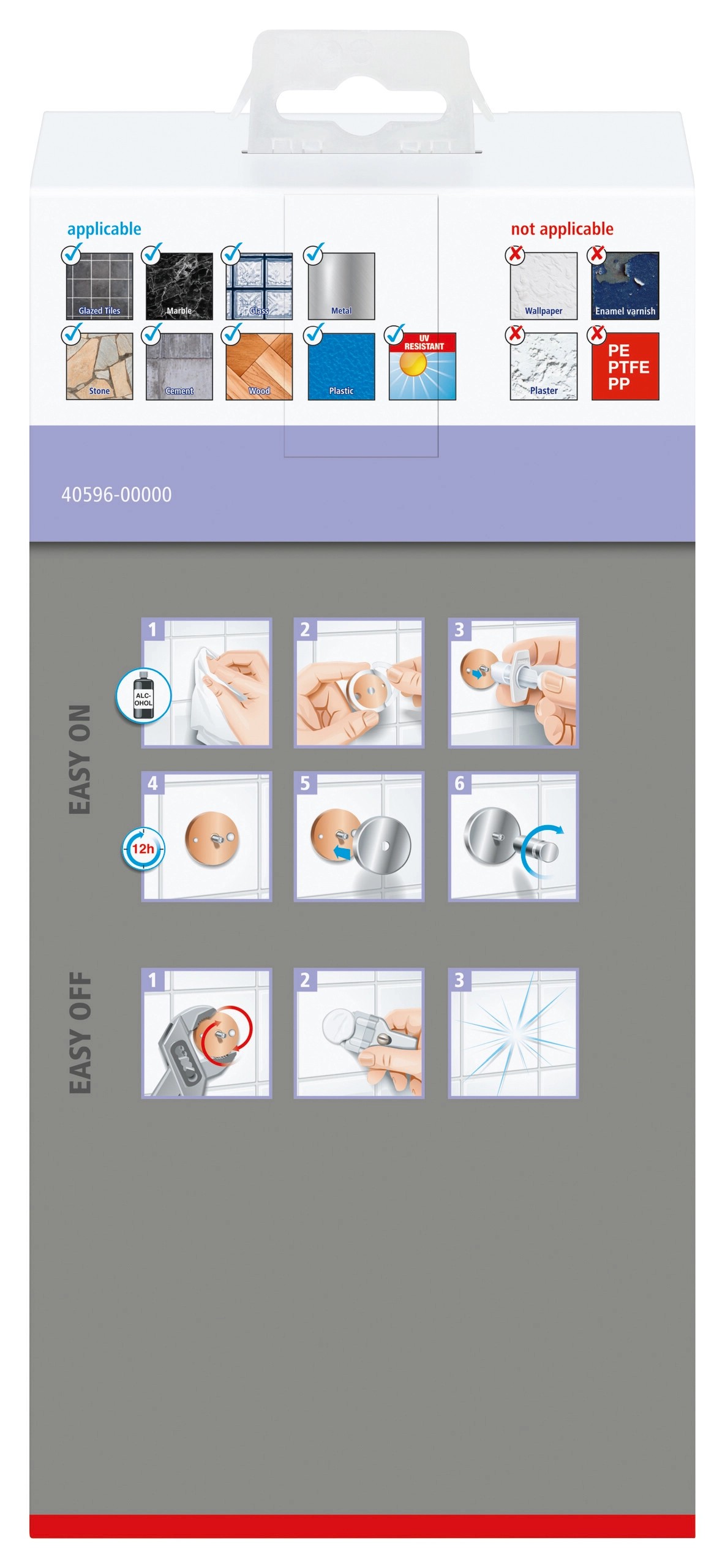 applicable

Glazed Tiles
Marble
Glass
Metal
Stone
Cement
Wood
Plastic
UV RESISTANT

not applicable

Wallpaper
Enamel varnish
Plaster
PE PTFE PP

40596-00000

EASY ON

1
ALC-OHOL
2
3
4
12h
5
6

EASY OFF

1
2
3