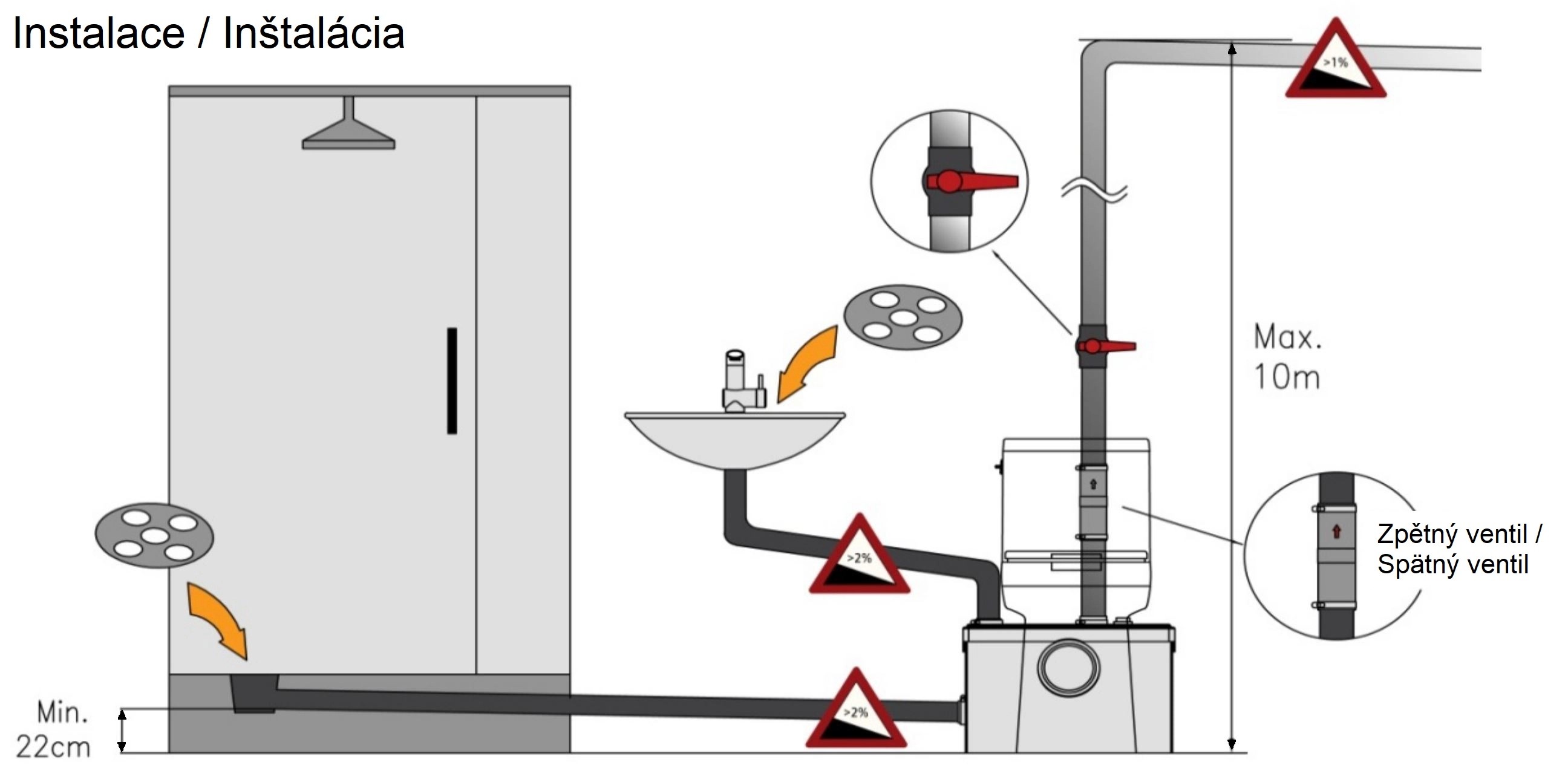 Instalace / Inštalácia

>1%

Max.
10m

>2%

Zpětný ventil / Spätný ventil

>2%

Min.
22cm