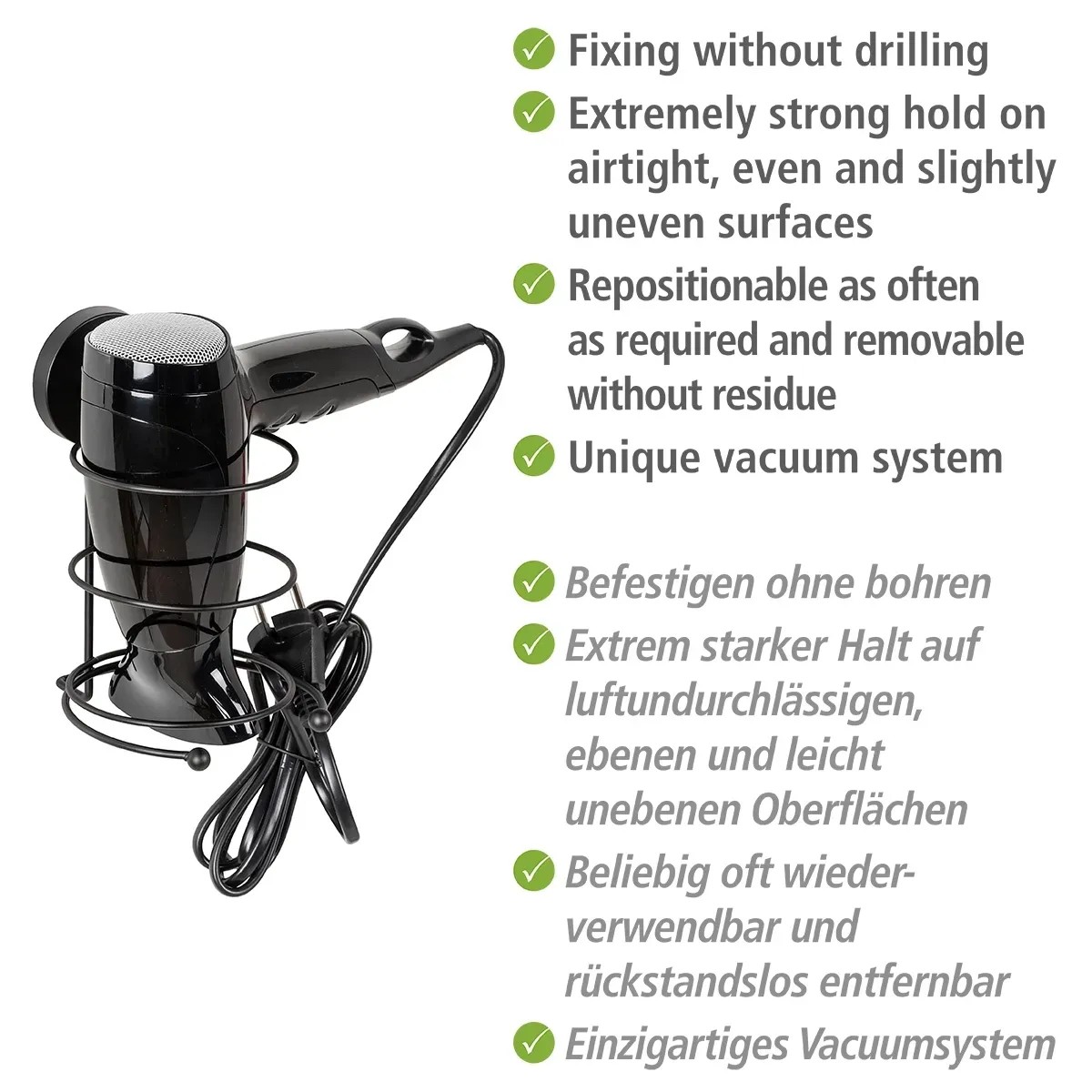 Fixing without drilling

Extremely strong hold on airtight, even and slightly uneven surfaces

Repositionable as often as required and removable without residue

Unique vacuum system

Befestigen ohne bohren

Extrem starker Halt auf luftundurchlässigen, ebenen und leicht unebenen Oberflächen

Beliebig oft wiederverwendbar und rückstandslos entfernbar

Einzigartiges Vacuumsystem