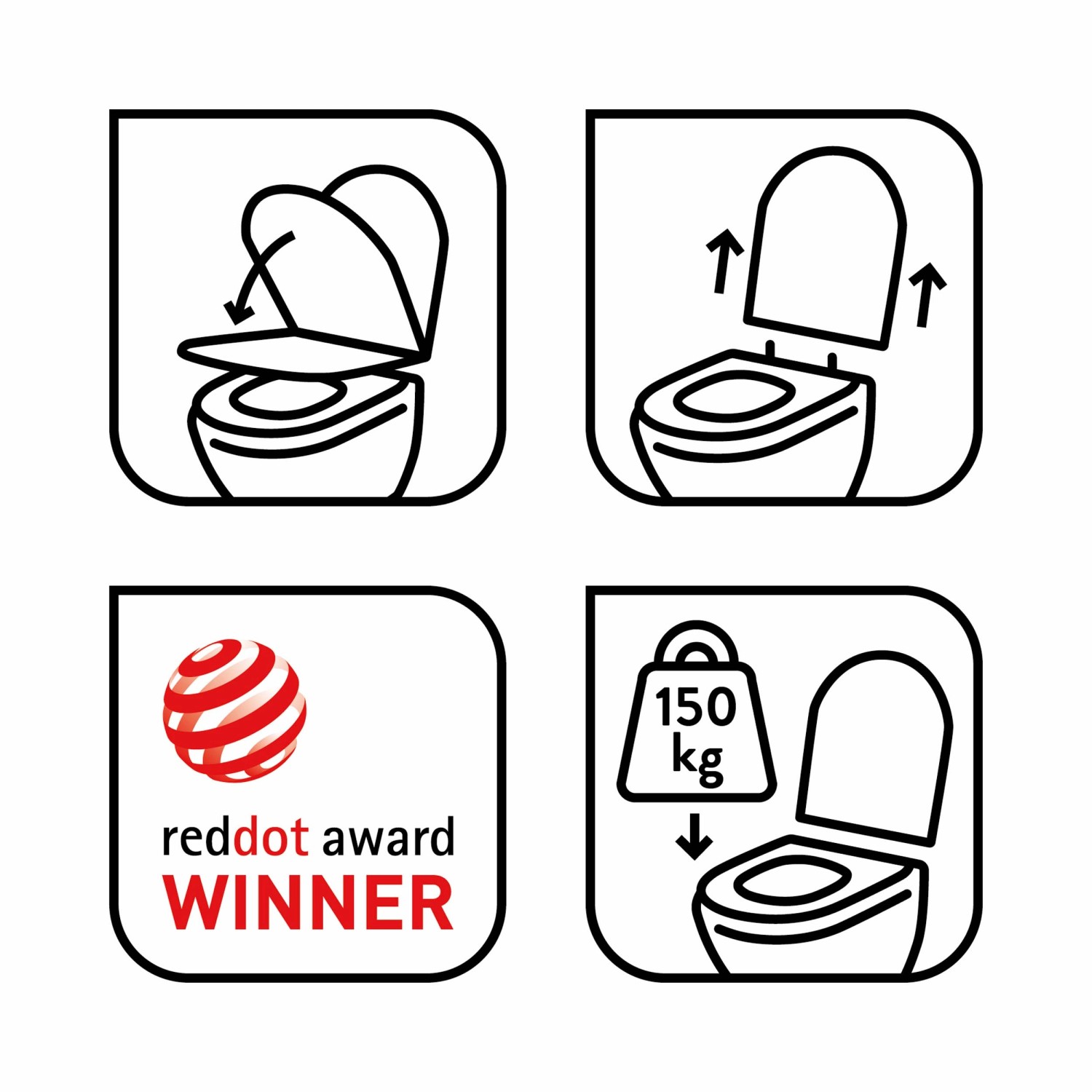 reddot award
WINNER

150
kg