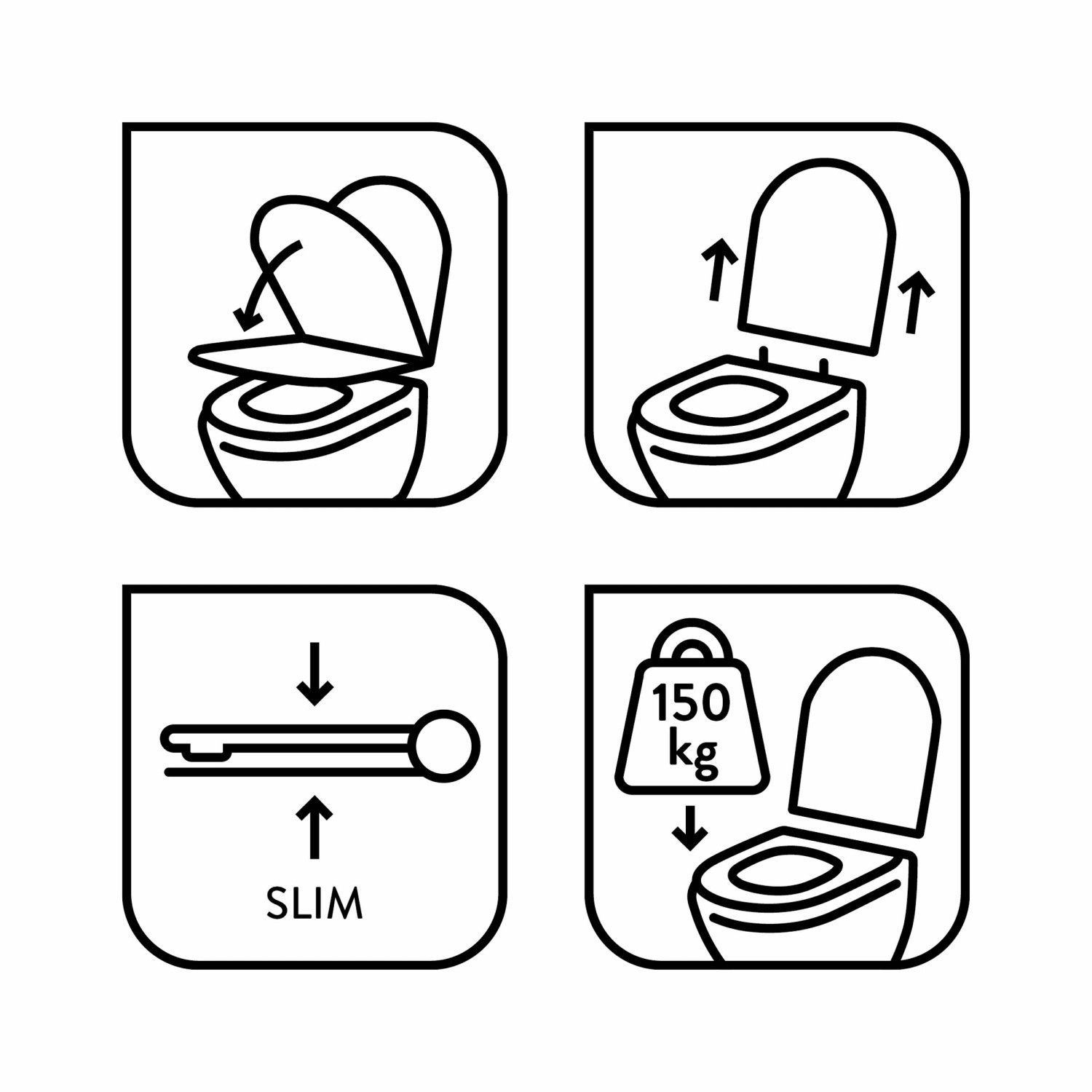 SLIM

150 kg