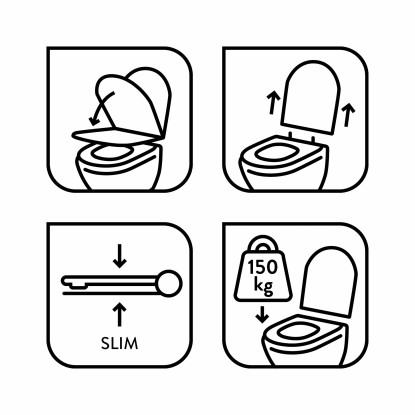 SLIM

150
kg