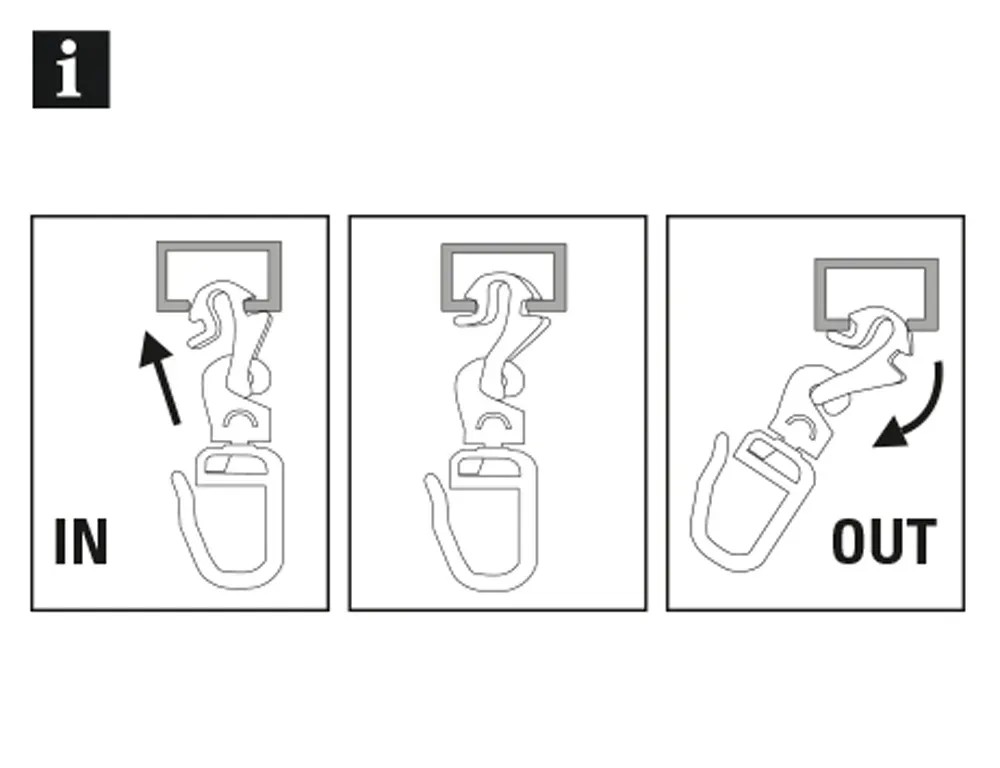 i

IN

OUT