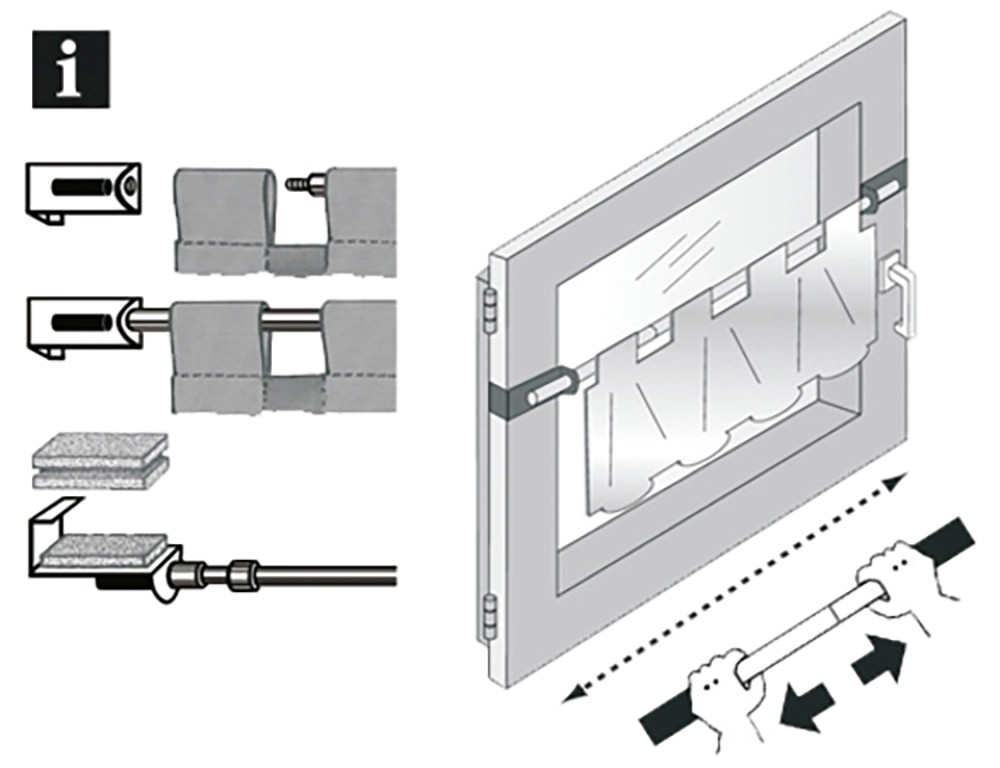 i