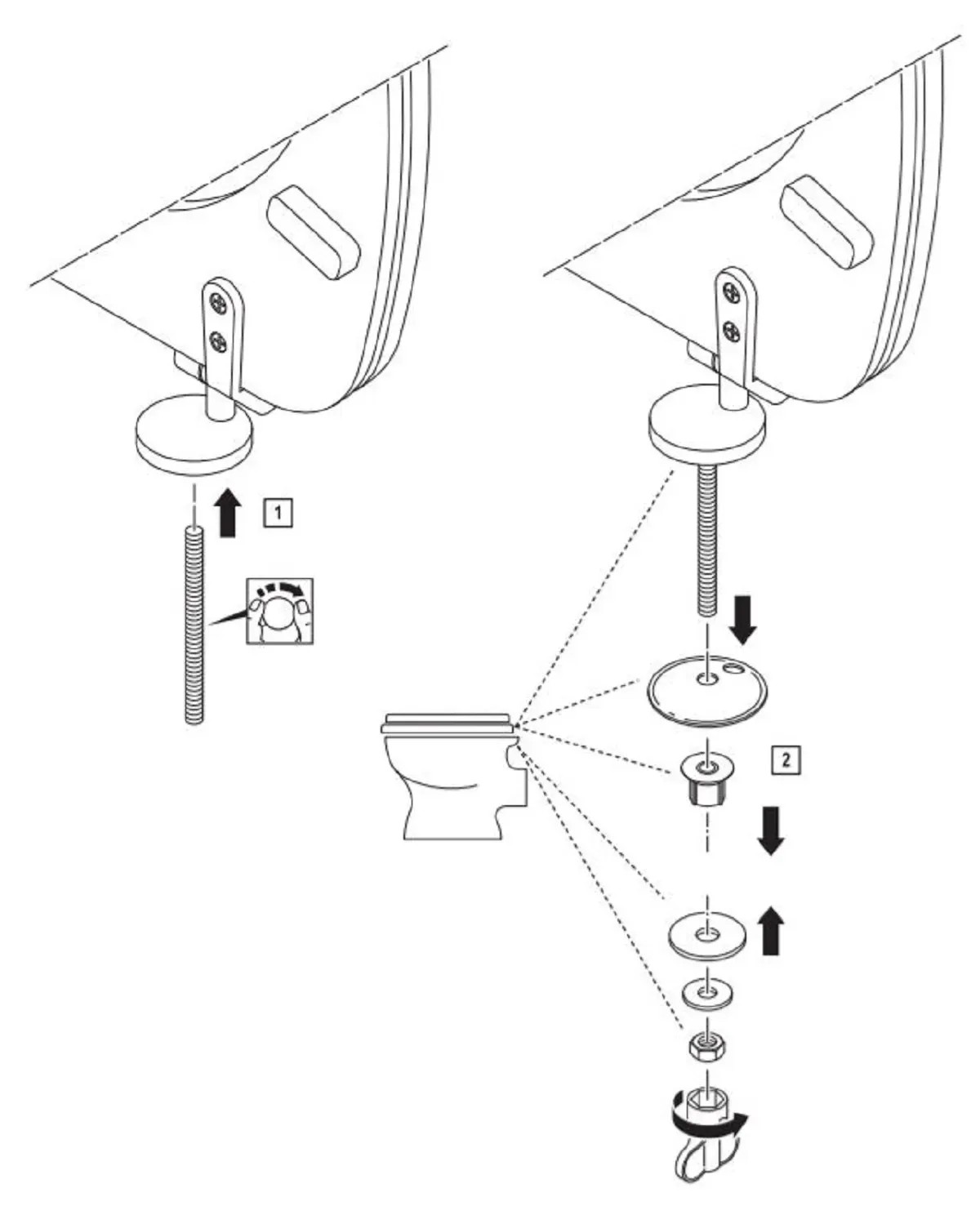 1

2