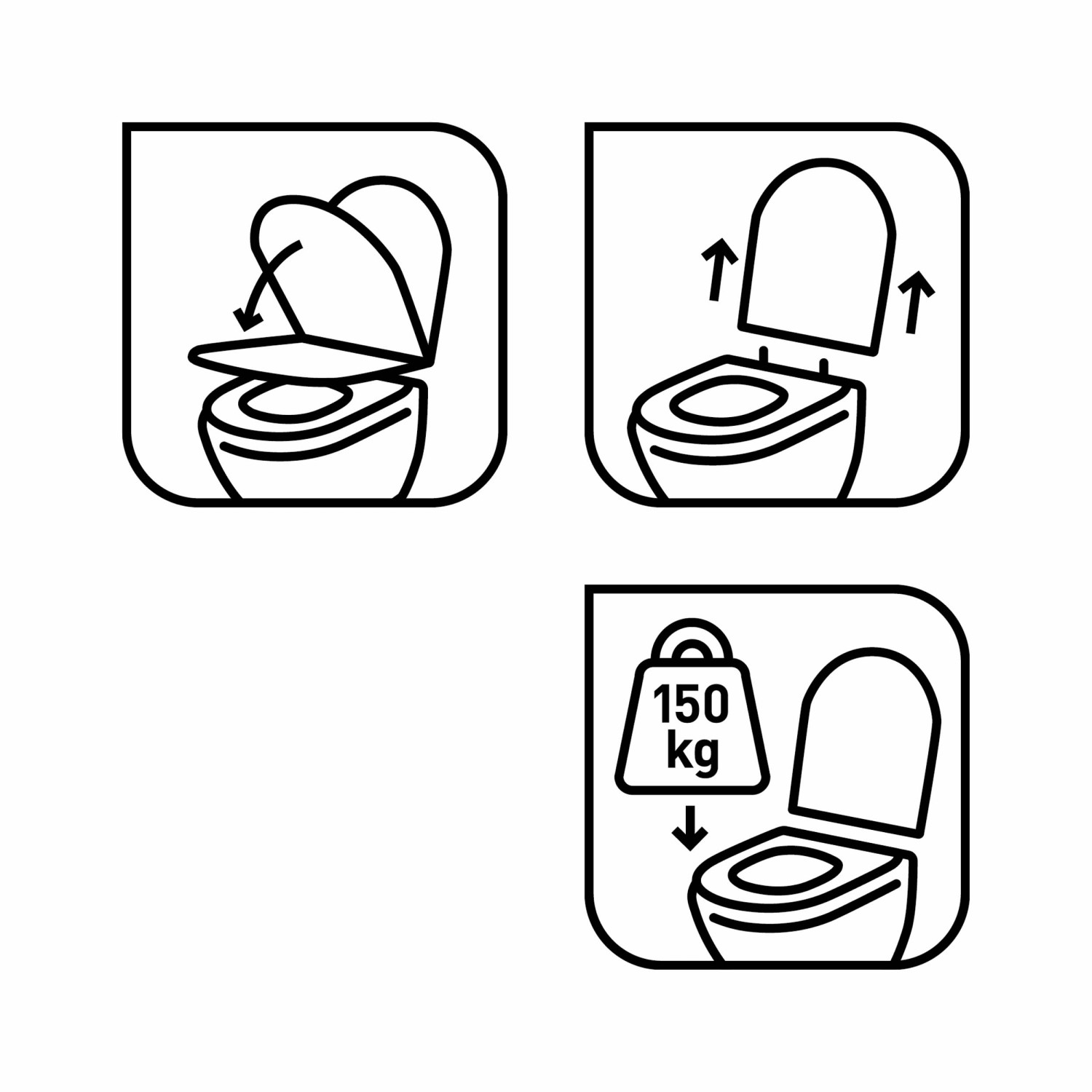 150
kg