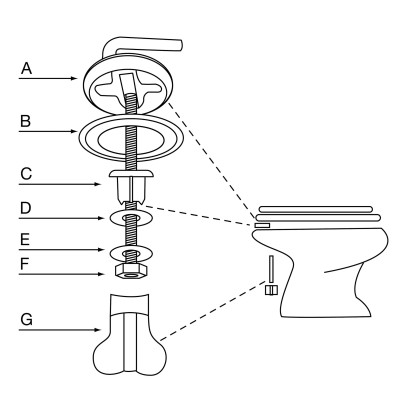 A
B
C
D
E
F
G