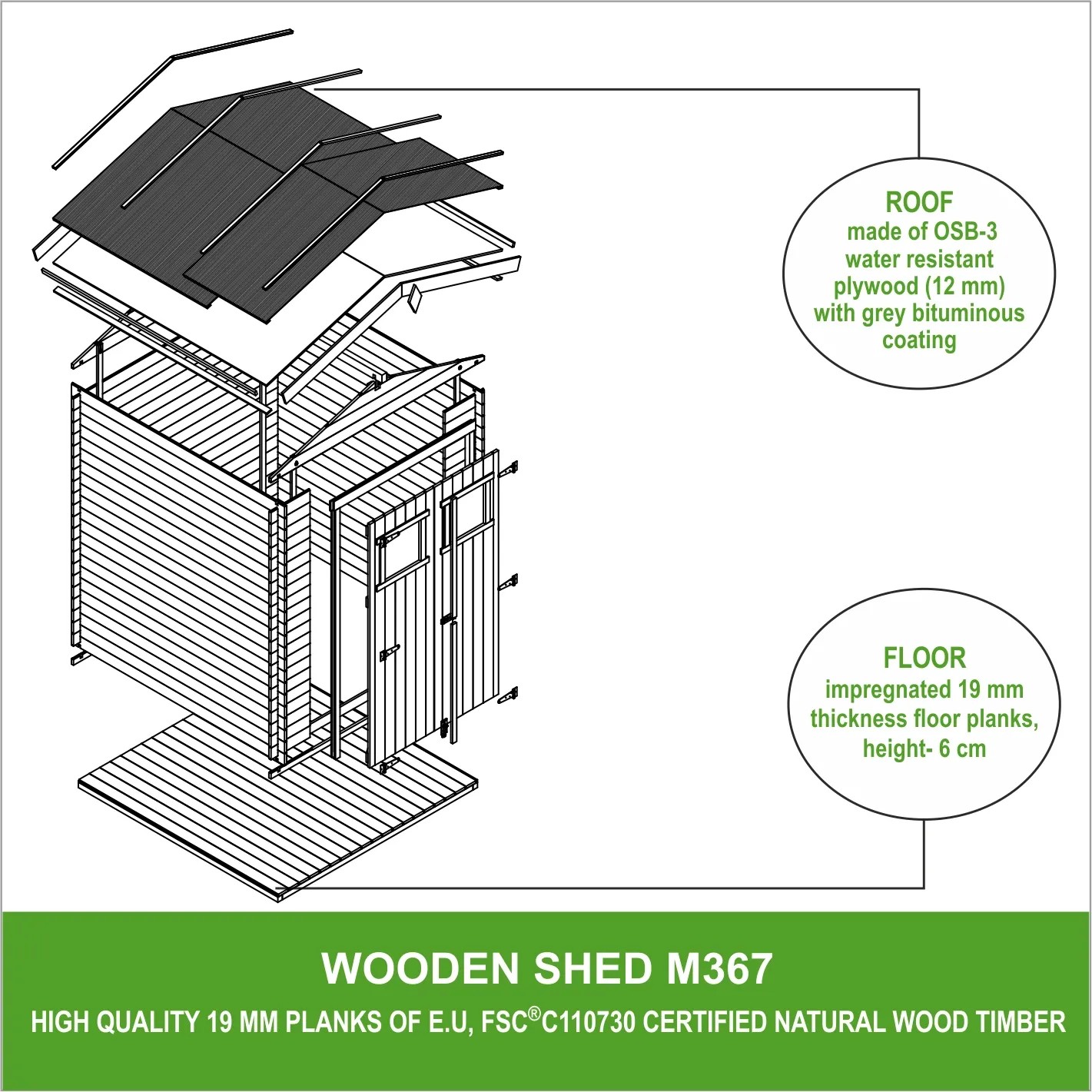 ROOF
made of OSB-3 water resistant plywood (12 mm) with grey bituminous coating

FLOOR
impregnated 19 mm thickness floor planks, height- 6 cm

WOODEN SHED M367
HIGH QUALITY 19 MM PLANKS OF E.U, FSC®C110730 CERTIFIED NATURAL WOOD TIMBER