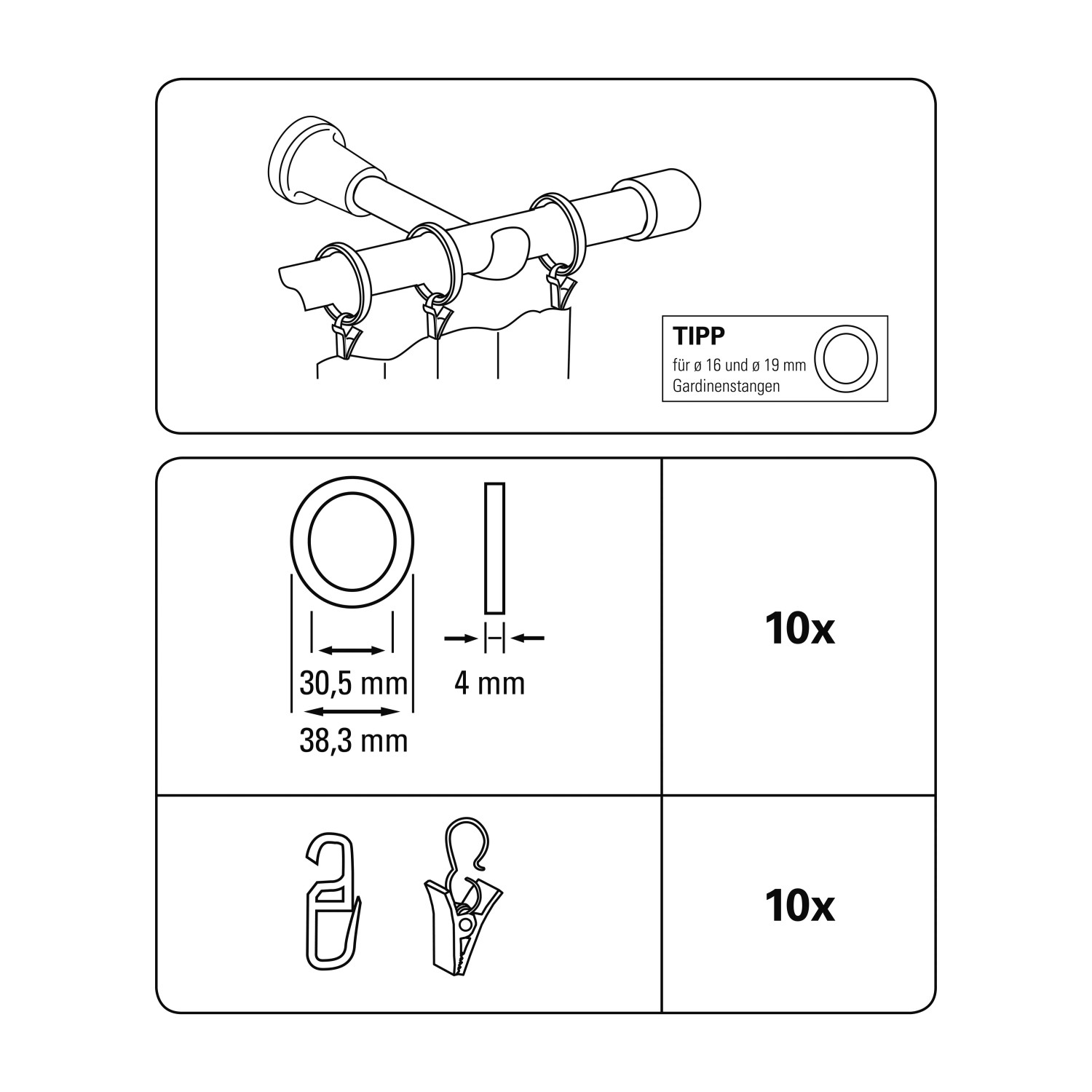 TIPP
für ø 16 und ø 19 mm Gardinenstangen

30,5 mm
38,3 mm
4 mm

10x

10x