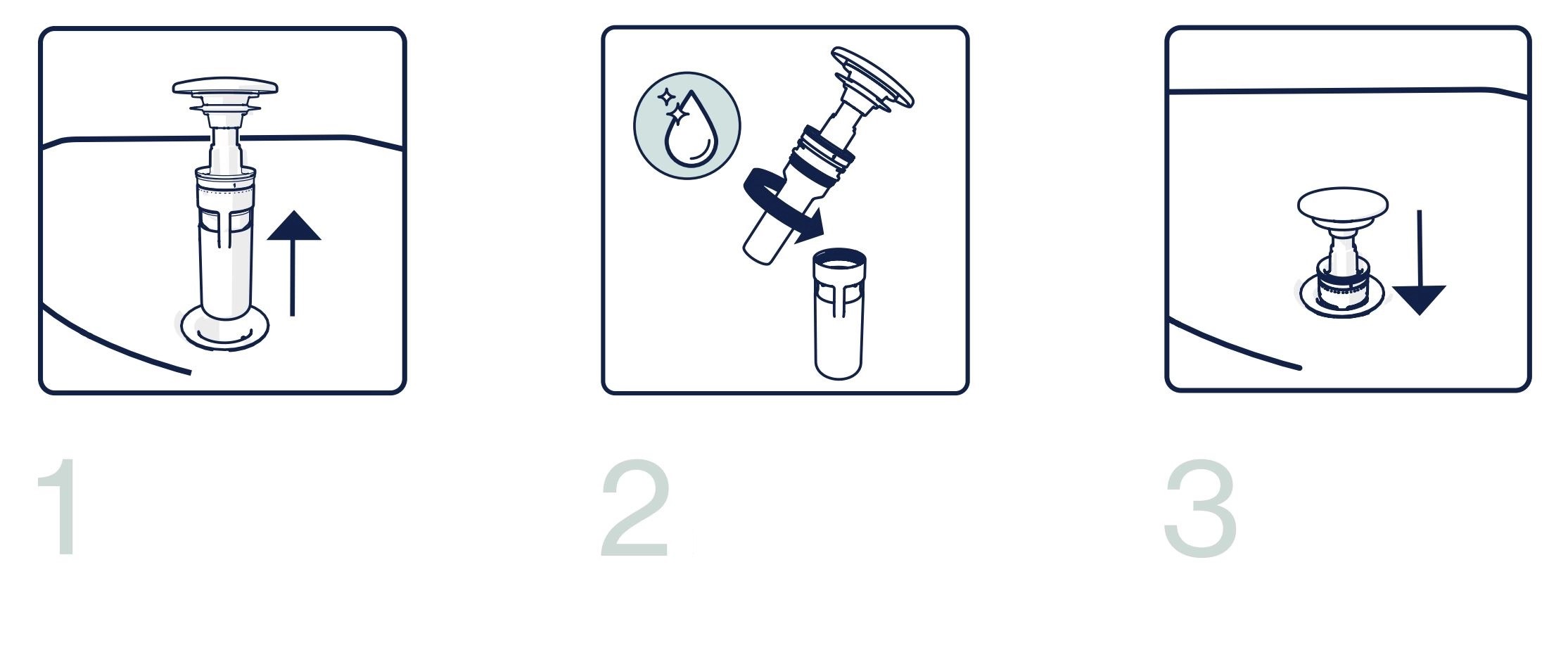 1

2

3