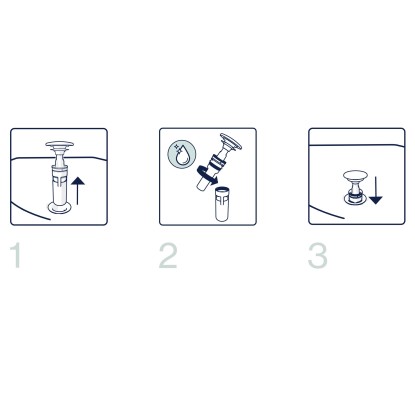 1

2

3