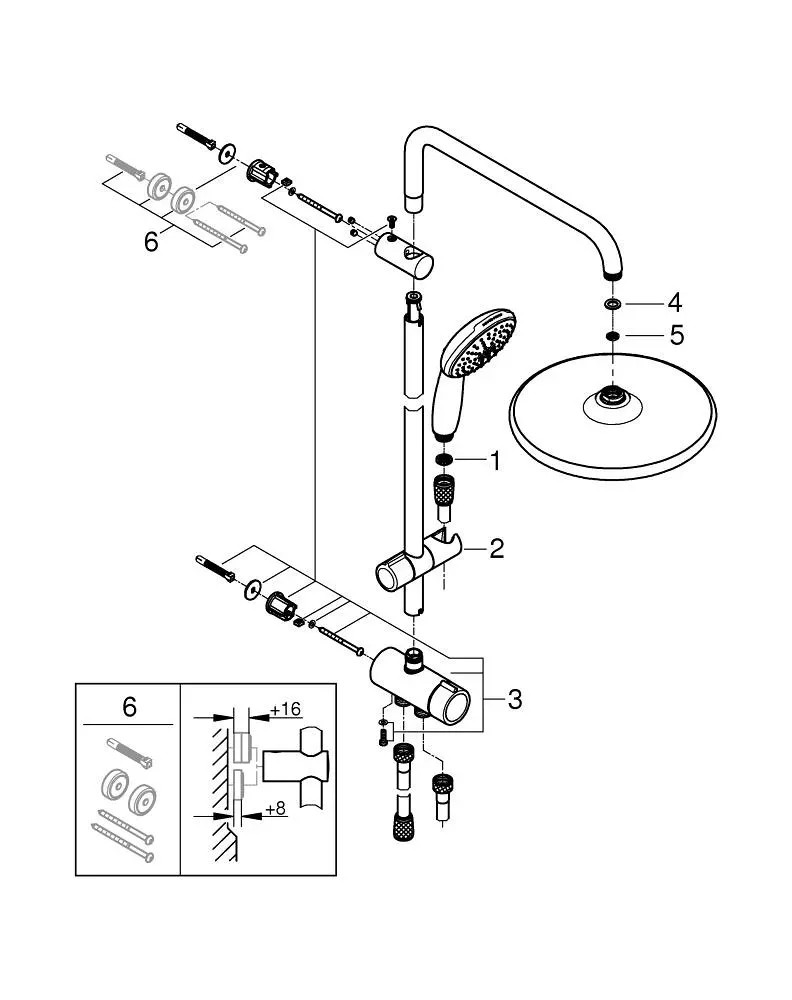 6
4
5
1
2
3
6
+16
+8