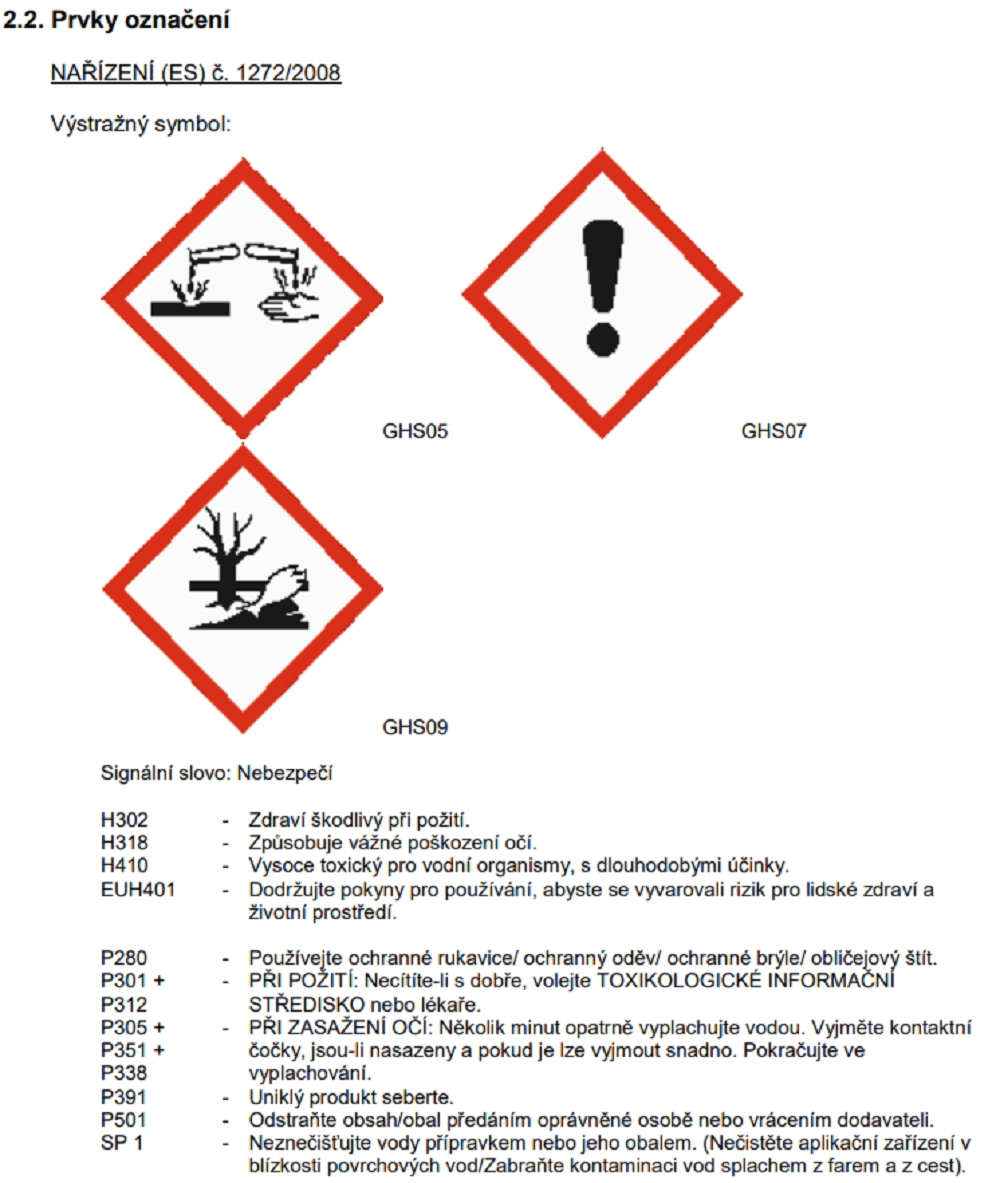 2.2. Prvky označení

NAŘÍZENÍ (ES) č. 1272/2008

Výstražný symbol:

GHS05

GHS07

GHS09

Signální slovo: Nebezpečí

H302 - Zdraví škodlivý při požití.
H318 - Způsobuje vážné poškození očí.
H410 - Vysoce toxický pro vodní organismy, s dlouhodobými účinky.
EUH401 - Dodržujte pokyny pro používání, abyste se vyvarovali rizik pro lidské zdraví a životní prostředí.

P280 - Používejte ochranné rukavice/ ochranný oděv/ ochranné brýle/ obličejový štít.
P301 + P312 - PŘI POŽITÍ: Necítíte-li s dobře, volejte TOXIKOLOGICKÉ INFORMAČNÍ STŘEDISKO nebo lékaře.
P305 + P351 + P338 - PŘI ZASAŽENÍ OČÍ: Několik minut opatrně vyplachujte vodou. Vyjměte kontaktní čočky, jsou-li nasazeny a pokud je lze vyjmout snadno. Pokračujte ve vyplachování.
P391 - Uniklý produkt seberte.
P501 - Odstraňte obsah/obal předáním oprávněné osobě nebo vrácením dodavateli.
SP 1 - Neznečišťujte vody přípravkem nebo jeho obalem. (Nečistěte aplikační zařízení v blízkosti povrchových vod/Zabraňte kontaminaci vod splachem z farem a z cest).