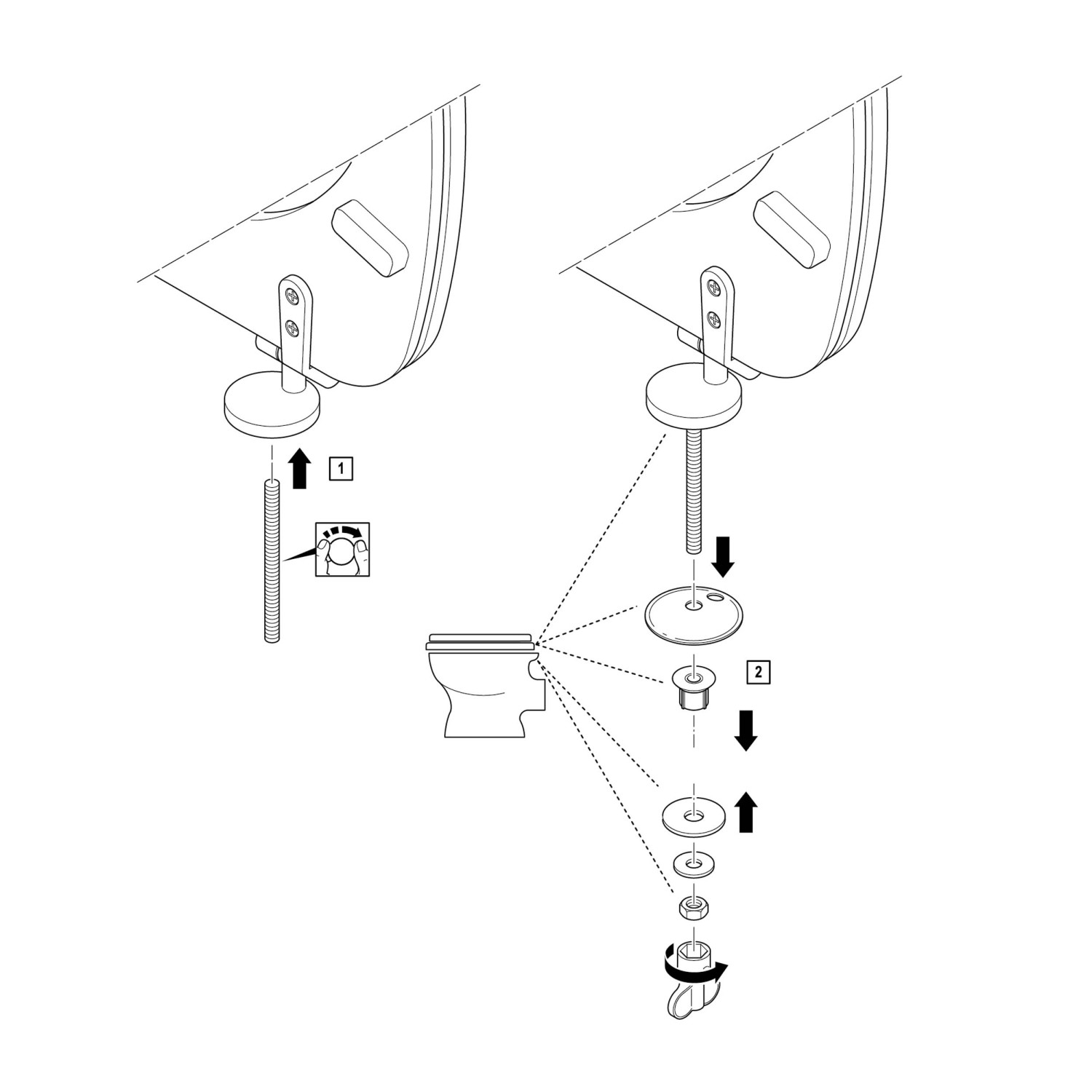 1

2